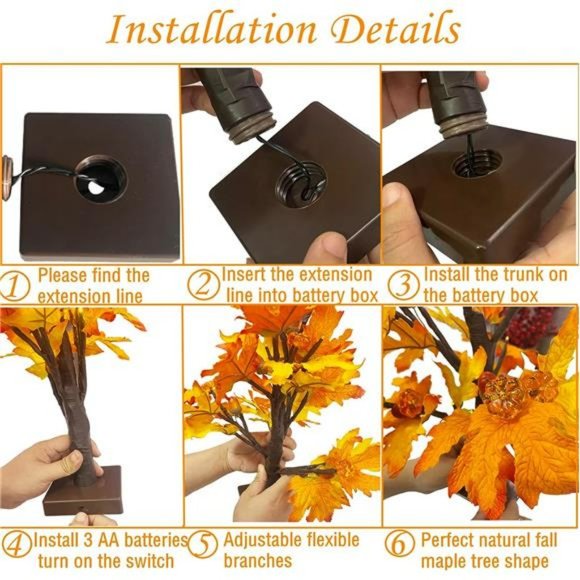 Installation Details

① Please find the extension line

② Insert the extension line into battery box

③ Install the trunk on the battery box

④ Install 3 AA batteries turn on the switch

⑤ Adjustable flexible branches

⑥ Perfect natural fall maple tree shape